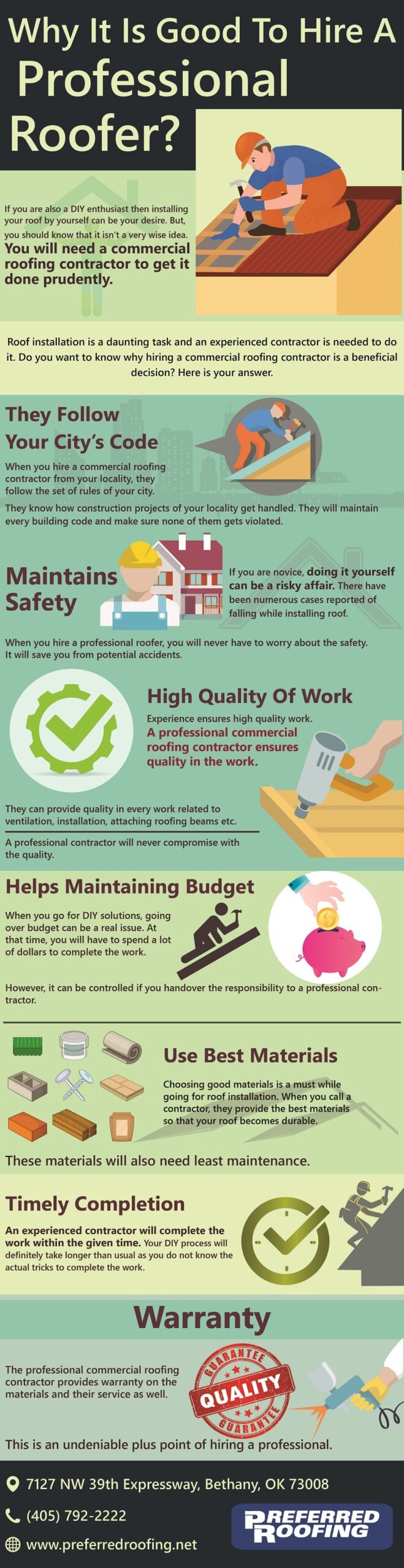 Why It Is Good To Hire A Professional Roofer?

If you are also a DIY enthusiast then installing your roof by yourself can be your desire. But, you should know that it isn't a very wise idea. You will need a commercial roofing contractor to get it done prudently.

Roof installation is a daunting task and an experienced contractor is needed to do it. Do you want to know why hiring a commercial roofing contractor is a beneficial decision? Here is your answer.

They Follow Your City's Code

When you hire a commercial roofing contractor from your locality, they follow the set of rules of your city.

They know how construction projects of your locality get handled. They will maintain every building code and make sure none of them gets violated.

Maintains Safety

If you are novice, doing it yourself can be a risky affair. There have been numerous cases reported of falling while installing roof.

When you hire a professional roofer, you will never have to worry about the safety. It will save you from potential accidents.

High Quality Of Work

Experience ensures high quality work. A professional commercial roofing contractor ensures quality in the work.

They can provide quality in every work related to ventilation, installation, attaching roofing beams etc.

A professional contractor will never compromise with the quality.

Helps Maintaining Budget

When you go for DIY solutions, going over budget can be a real issue. At that time, you will have to spend a lot of dollars to complete the work.

However, it can be controlled if you handover the responsibility to a professional contractor.

Use Best Materials

Choosing good materials is a must while going for roof installation. When you call a contractor, they provide the best materials so that your roof becomes durable.

These materials will also need least maintenance.

Timely Completion

An experienced contractor will complete the work within the given time. Your DIY process will definitely take longer than usual as you do not know the actual tricks to complete the work.

Warranty

The professional commercial roofing contractor provides warranty on the materials and their service as well.

GUARANTEE QUALITY GUARANTEE

This is an undeniable plus point of hiring a professional.

7127 NW 39th Expressway, Bethany, OK 73008

(405) 792-2222

www.preferredroofing.net

PREFERRED ROOFING