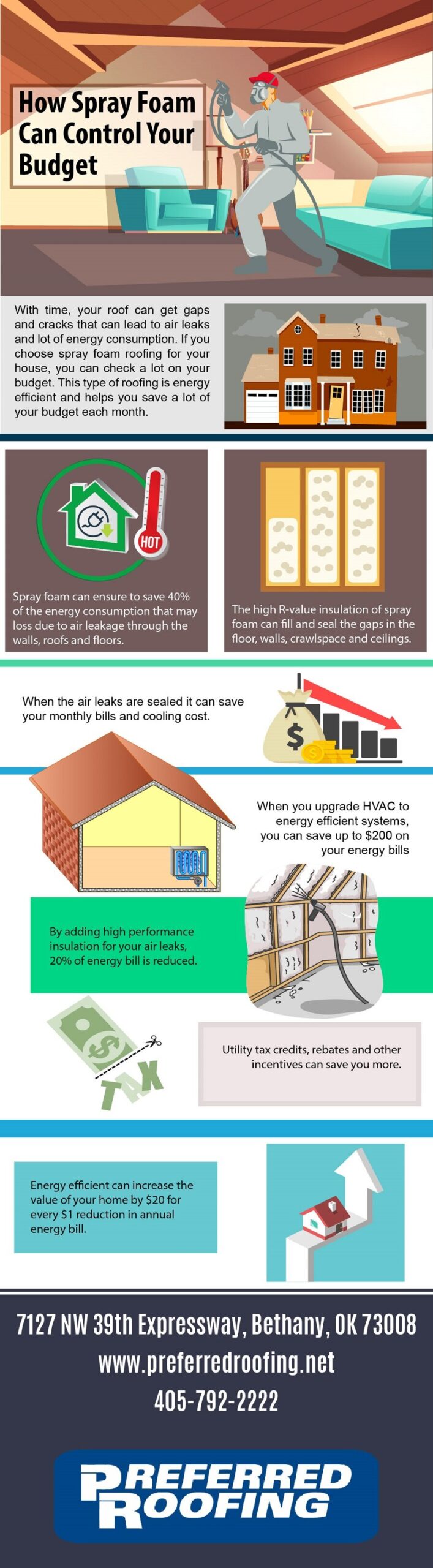 How Spray Foam Can Control Your Budget

With time, your roof can get gaps and cracks that can lead to air leaks and lot of energy consumption. If you choose spray foam roofing for your house, you can check a lot on your budget. This type of roofing is energy efficient and helps you save a lot of your budget each month.

HOT

Spray foam can ensure to save 40% of the energy consumption that may loss due to air leakage through the walls, roofs and floors.

The high R-value insulation of spray foam can fill and seal the gaps in the floor, walls, crawlspace and ceilings.

When the air leaks are sealed it can save your monthly bills and cooling cost.

$

When you upgrade HVAC to energy efficient systems, you can save up to $200 on your energy bills

By adding high performance insulation for your air leaks, 20% of energy bill is reduced.

$

TAX

Utility tax credits, rebates and other incentives can save you more.

Energy efficient can increase the value of your home by $20 for every $1 reduction in annual energy bill.

7127 NW 39th Expressway, Bethany, OK 73008

www.preferredroofing.net

405-792-2222

PREFERRED ROOFING